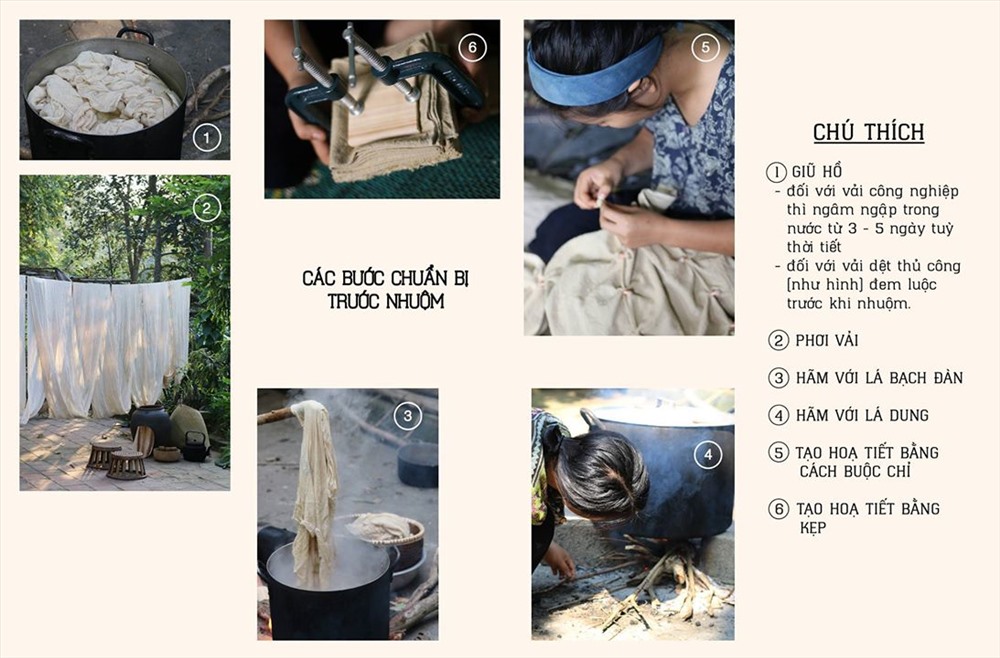 1

6

5

2

CÁC BƯỚC CHUẨN BỊ TRƯỚC NHUỘM

3

4

CHÚ THÍCH

1 GIŨ HỒ
- đối với vải công nghiệp thì ngâm ngập trong nước từ 3 - 5 ngày tuỳ thời tiết
- đối với vải dệt thủ công (như hình) đem luộc trước khi nhuộm.

2 PHƠI VẢI

3 HÃM VỚI LÁ BẠCH ĐÀN

4 HÃM VỚI LÁ DUNG

5 TẠO HOẠ TIẾT BẰNG CÁCH BUỘC CHỈ

6 TẠO HOẠ TIẾT BẰNG KẸP