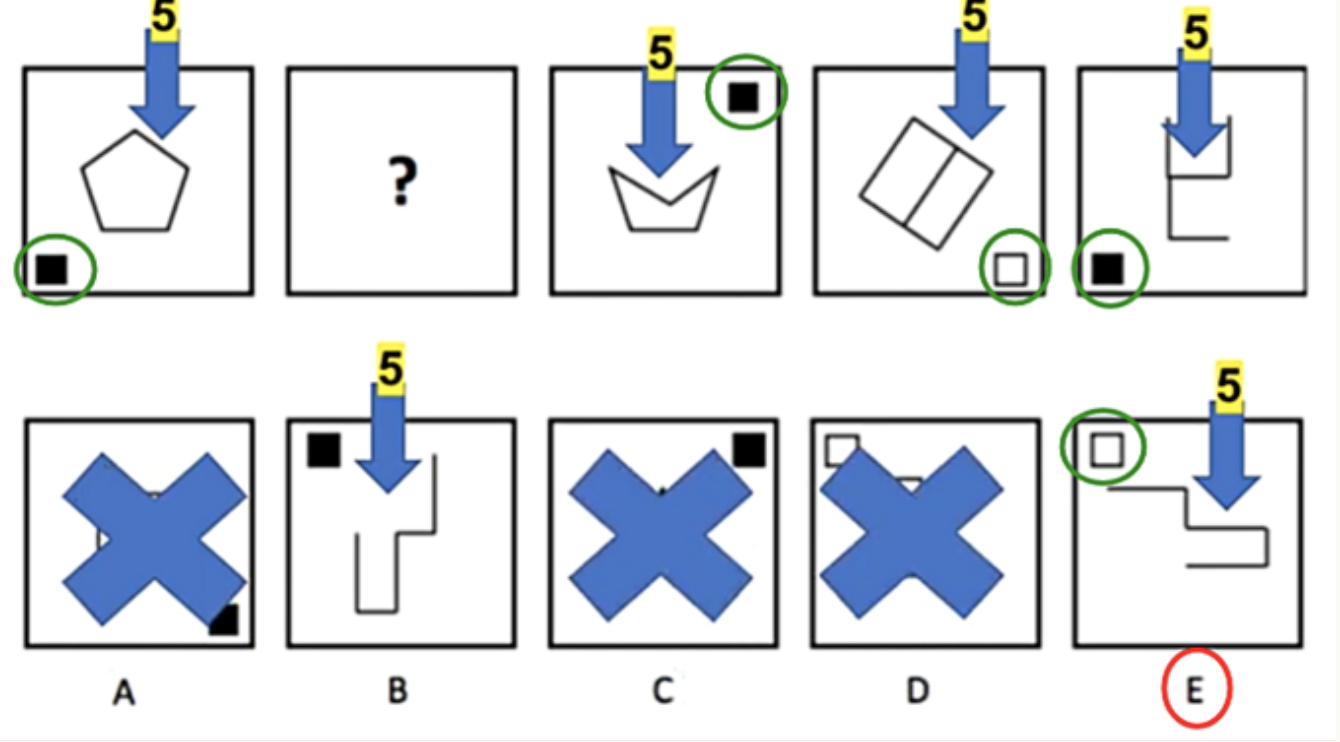 5

?

5

5

5

5

5

A

B

C

D

E