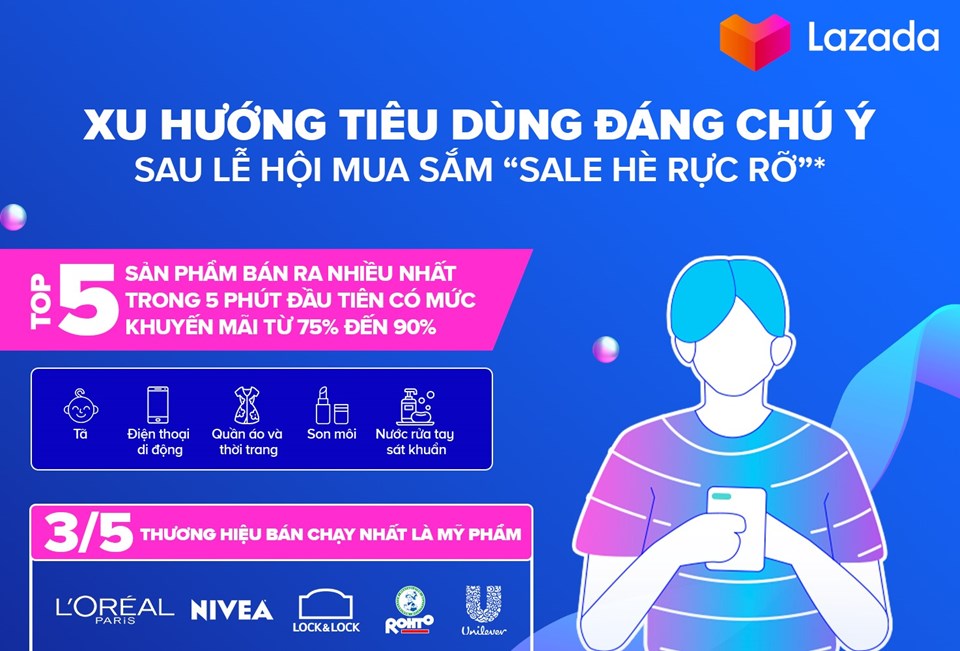 Lazada

XU HƯỚNG TIÊU DÙNG ĐÁNG CHÚ Ý
SAU LỄ HỘI MUA SẮM "SALE HÈ RỰC RỠ"*

TOP 5 SẢN PHẨM BÁN RA NHIỀU NHẤT TRONG 5 PHÚT ĐẦU TIÊN CÓ MỨC KHUYẾN MÃI TỪ 75% ĐẾN 90%

Tã
Điện thoại di động
Quần áo và thời trang
Son môi
Nước rửa tay sát khuẩn

3/5 THƯƠNG HIỆU BÁN CHẠY NHẤT LÀ MỸ PHẨM

L'ORÉAL PARIS
NIVEA
LOCK&LOCK
ROHTO
Unilever