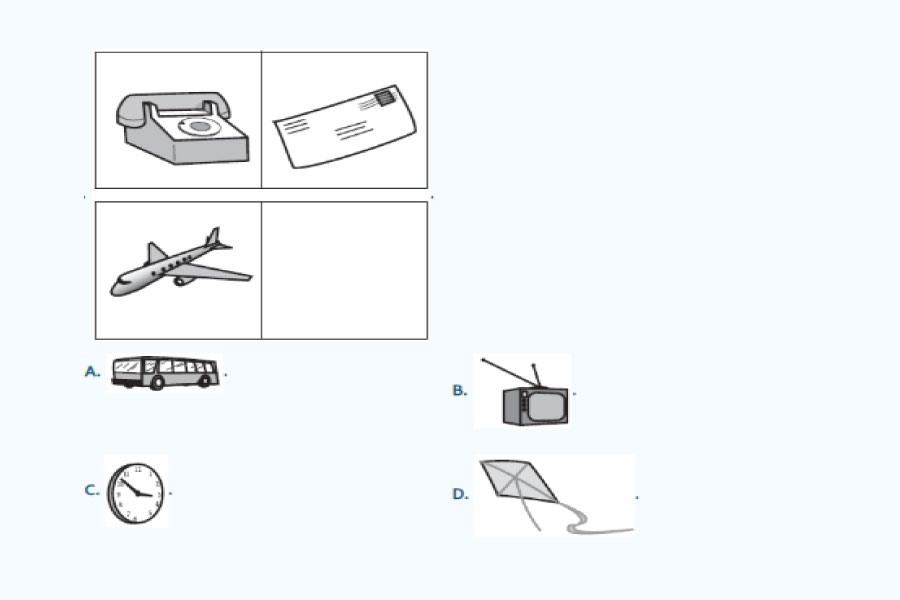 A.

B.

C.

D.